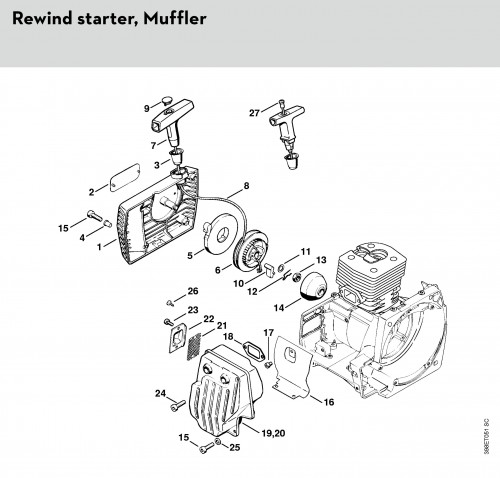 Rewind starter, Muffler

9
27
7
3
2
8
15
4
1
5
6
11
13
10
12
14
26
23
22
21
18
17
16
24
19,20
15
25
398ET051 SC